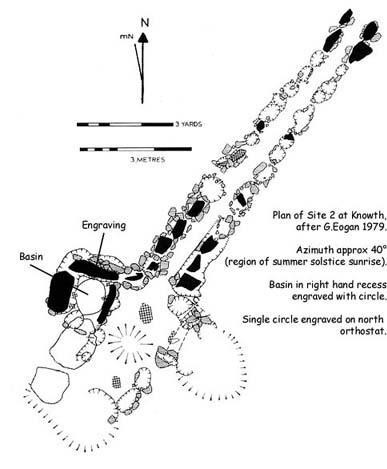 N
mN

3 YARDS

3 METRES

Engraving

Basin

Plan of Site 2 at Knowth, after G.Eogan 1979.

Azimuth approx 40° (region of summer solstice sunrise).

Basin in right hand recess engraved with circle.

Single circle engraved on north orthostat.