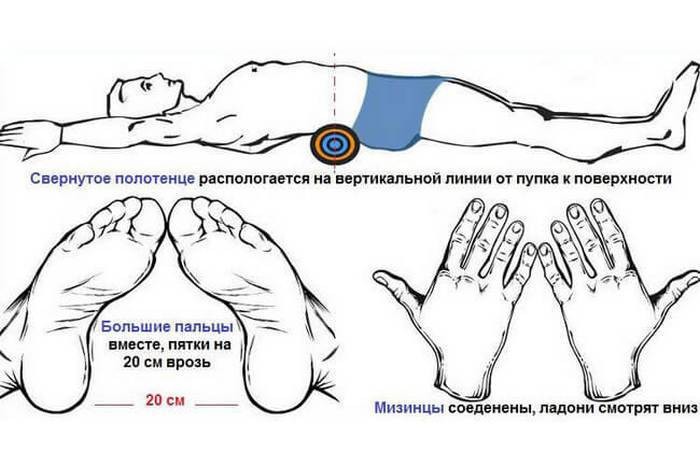 Свернутое полотенце распологается на вертикальной линии от пупка к поверхности

Большие пальцы вместе, пятки на 20 см врозь

20 см

Мизинцы соеденены, ладони смотрят вниз